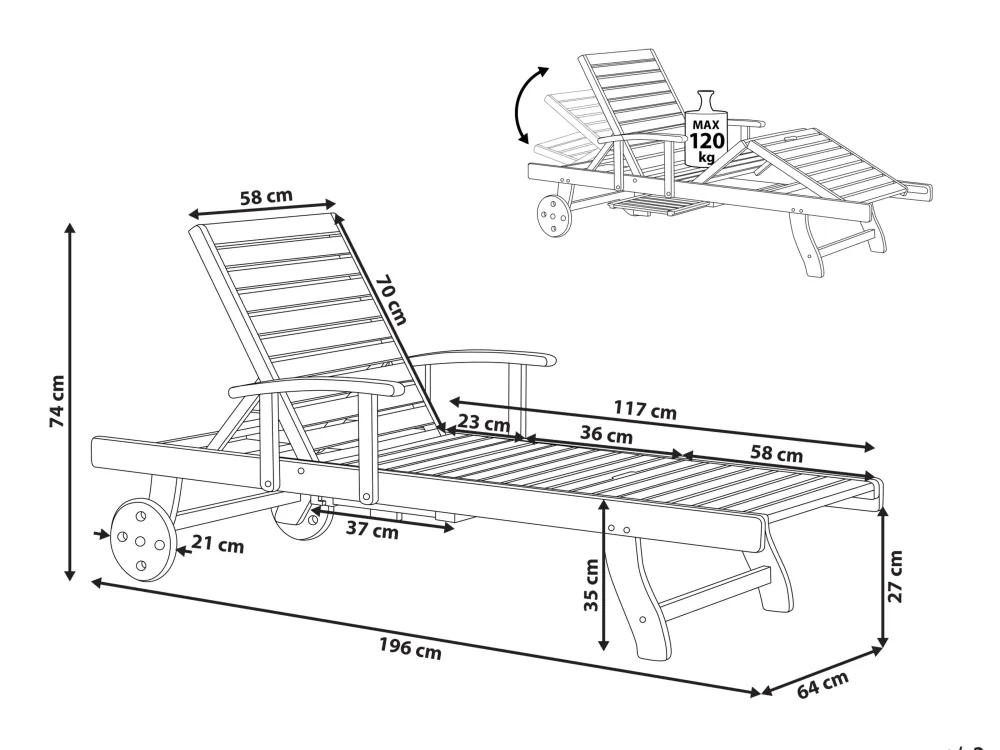 MAX
120
kg

58 cm
70 cm
74 cm
117 cm
23 cm
36 cm
58 cm
37 cm
21 cm
35 cm
27 cm
196 cm
64 cm