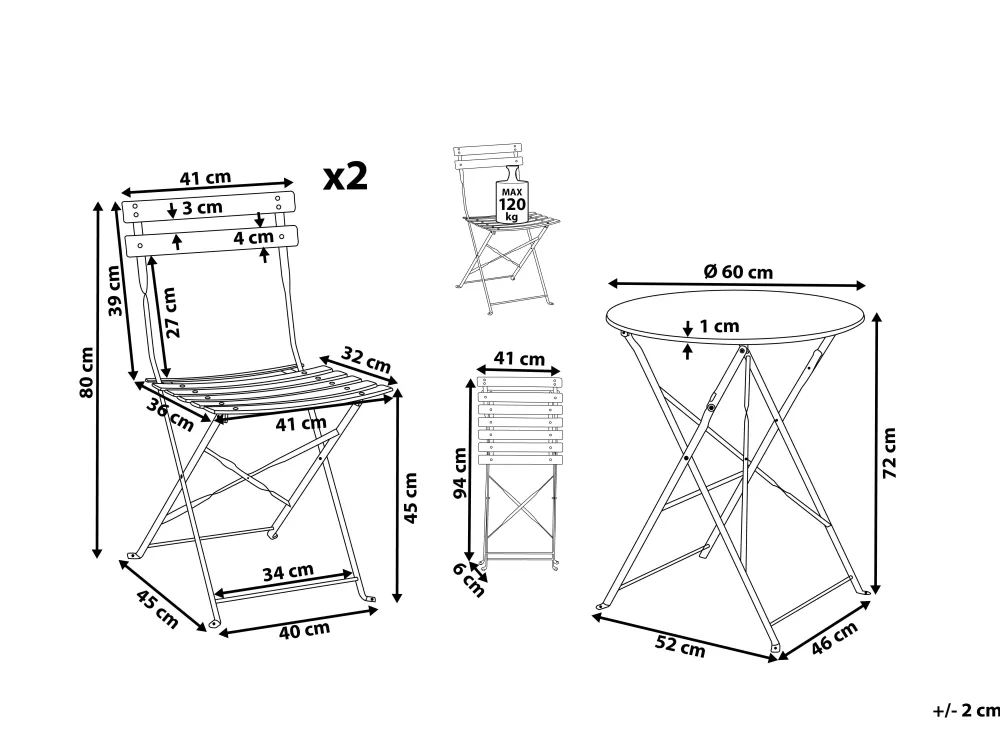 41 cm
x2
3 cm
4 cm
39 cm
27 cm
80 cm
32 cm
36 cm
41 cm
45 cm
34 cm
45 cm
40 cm
MAX
120
kg
41 cm
94 cm
6 cm
Ø 60 cm
1 cm
72 cm
52 cm
46 cm
+/- 2 cm