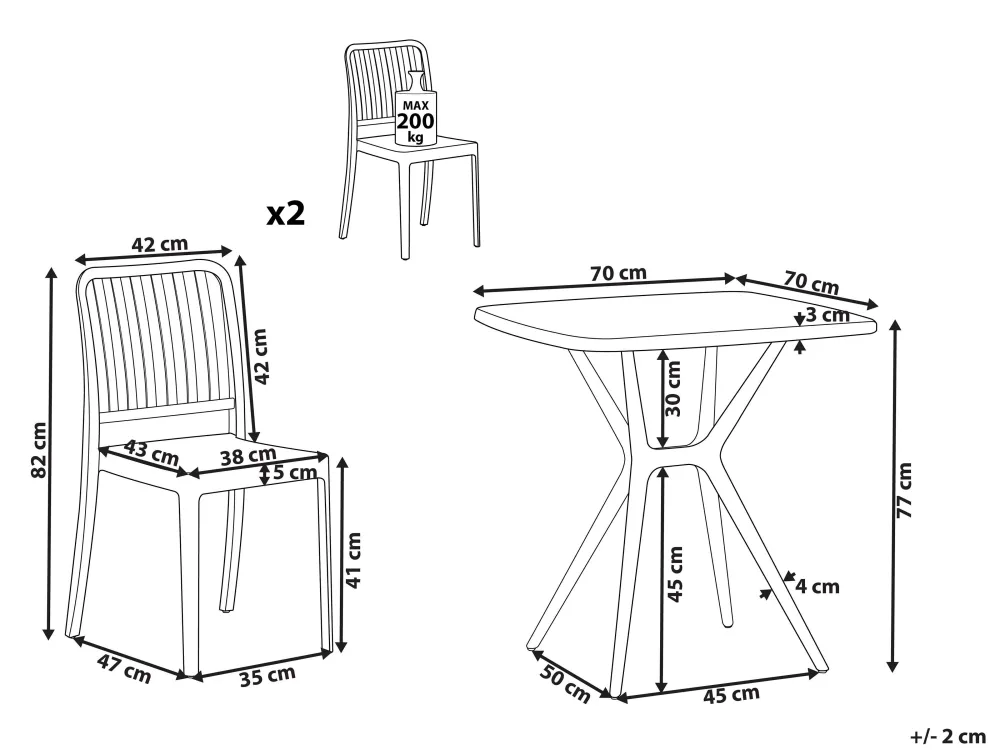 MAX
200
kg

x2

42 cm
42 cm
82 cm
43 cm
38 cm
5 cm
41 cm
47 cm
35 cm

70 cm
70 cm
3 cm
30 cm
77 cm
45 cm
4 cm
50 cm
45 cm

+/- 2 cm