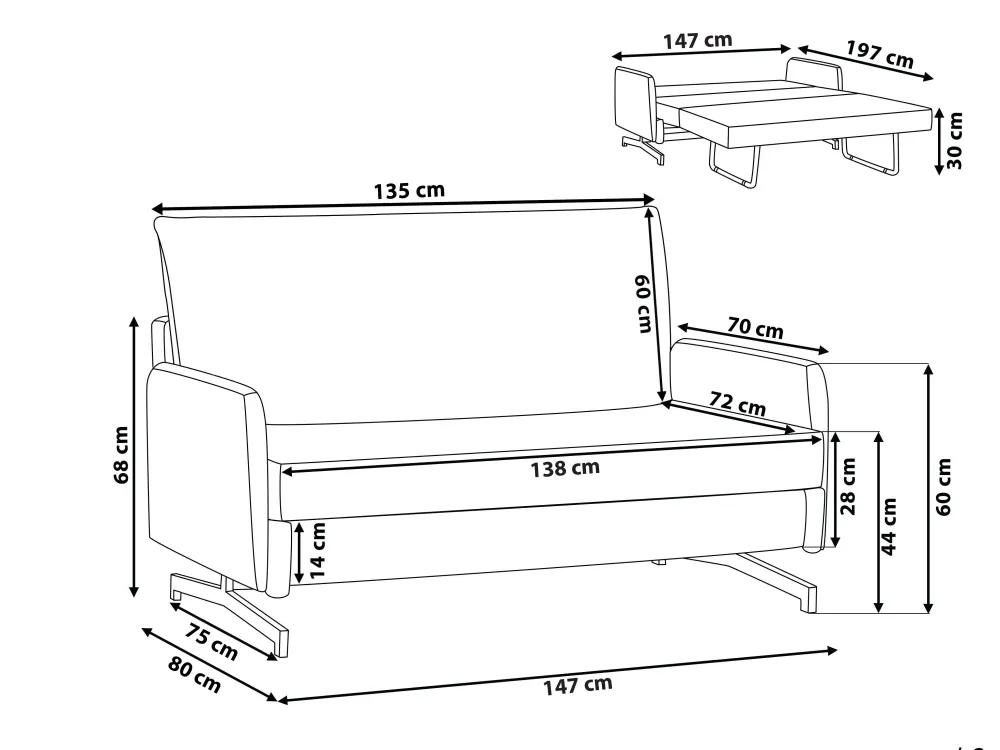 147 cm
197 cm
30 cm
135 cm
60 cm
70 cm
72 cm
68 cm
138 cm
28 cm
44 cm
60 cm
14 cm
75 cm
80 cm
147 cm