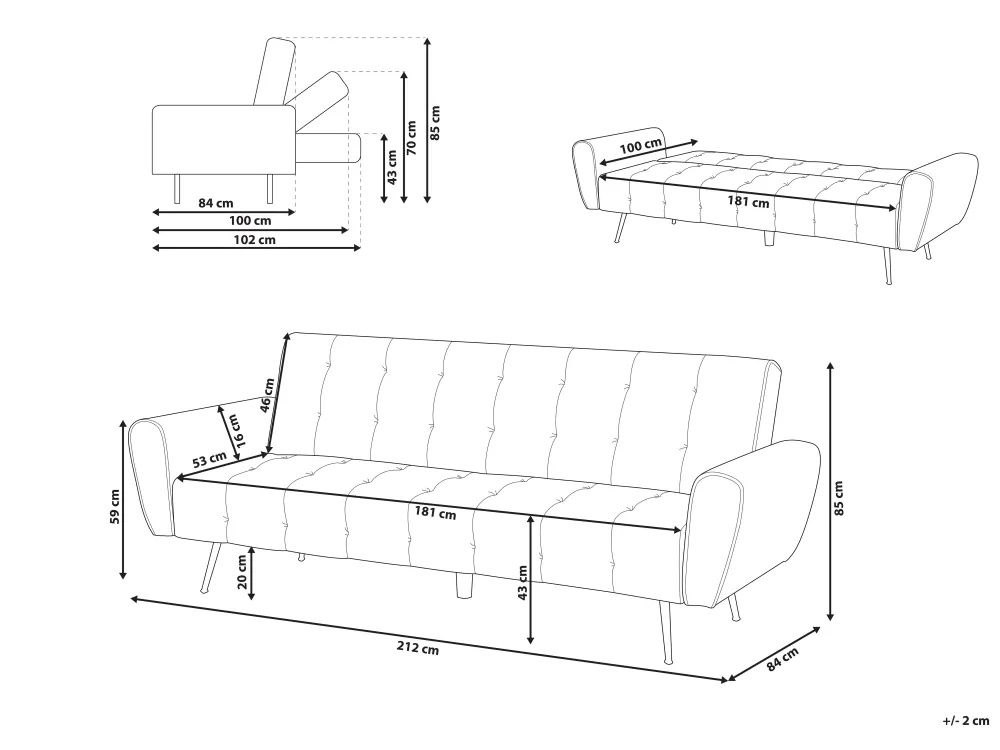 84 cm
100 cm
102 cm
43 cm
70 cm
85 cm

100 cm
181 cm

46 cm
16 cm
53 cm
59 cm
181 cm
20 cm
43 cm
85 cm
212 cm
84 cm

+/- 2 cm