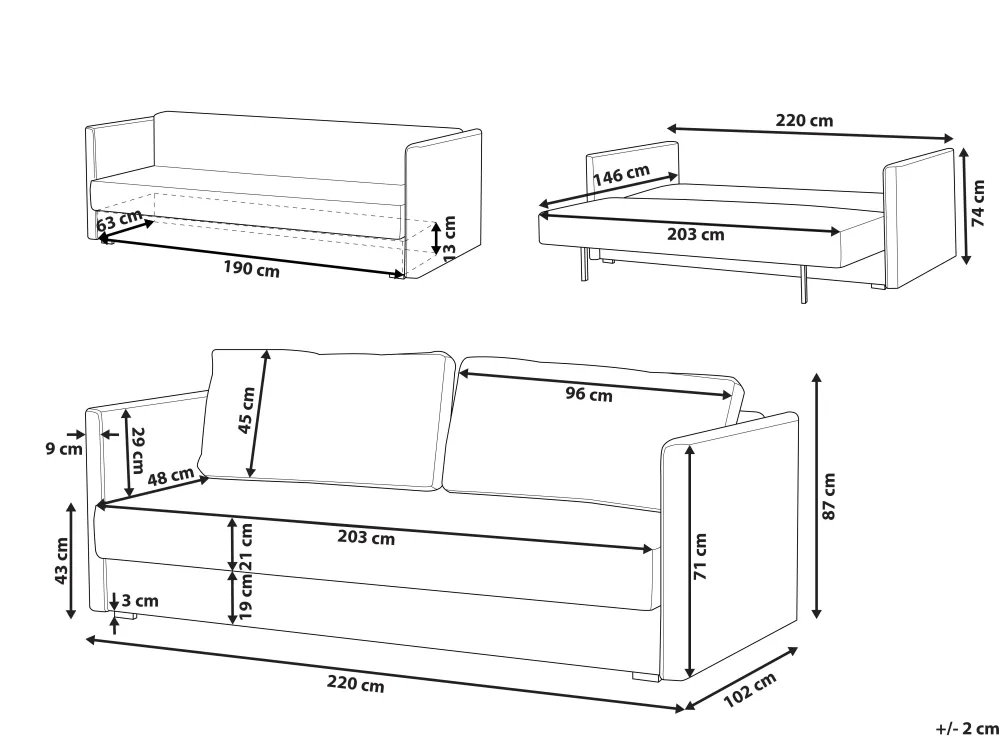 63 cm
190 cm
13 cm
220 cm
146 cm
203 cm
74 cm
45 cm
96 cm
9 cm
29 cm
48 cm
203 cm
43 cm
21 cm
19 cm
3 cm
71 cm
87 cm
220 cm
102 cm
+/- 2 cm