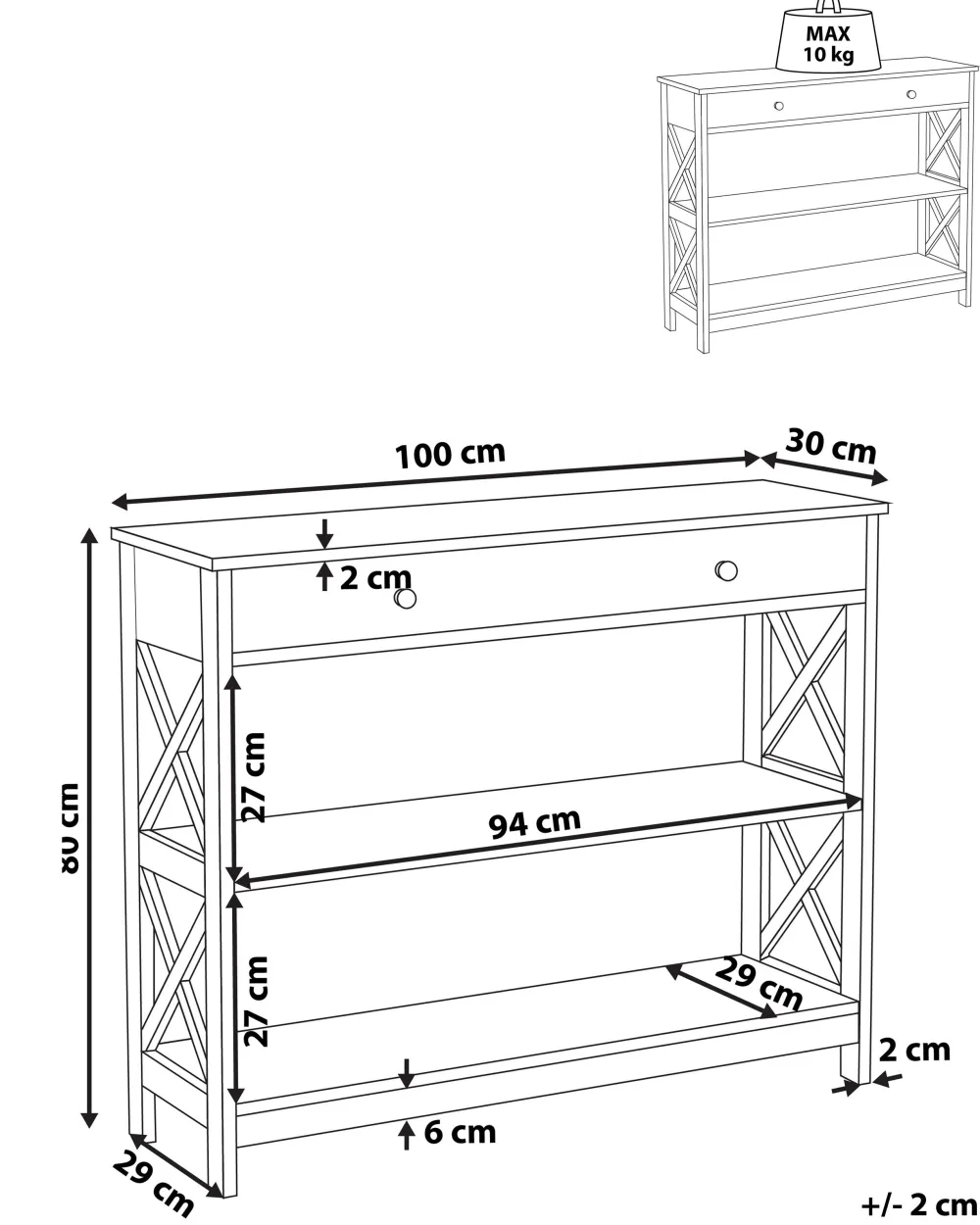 MAX
10 kg

100 cm
30 cm
2 cm
80 cm
27 cm
94 cm
27 cm
29 cm
2 cm
6 cm
29 cm
+/- 2 cm