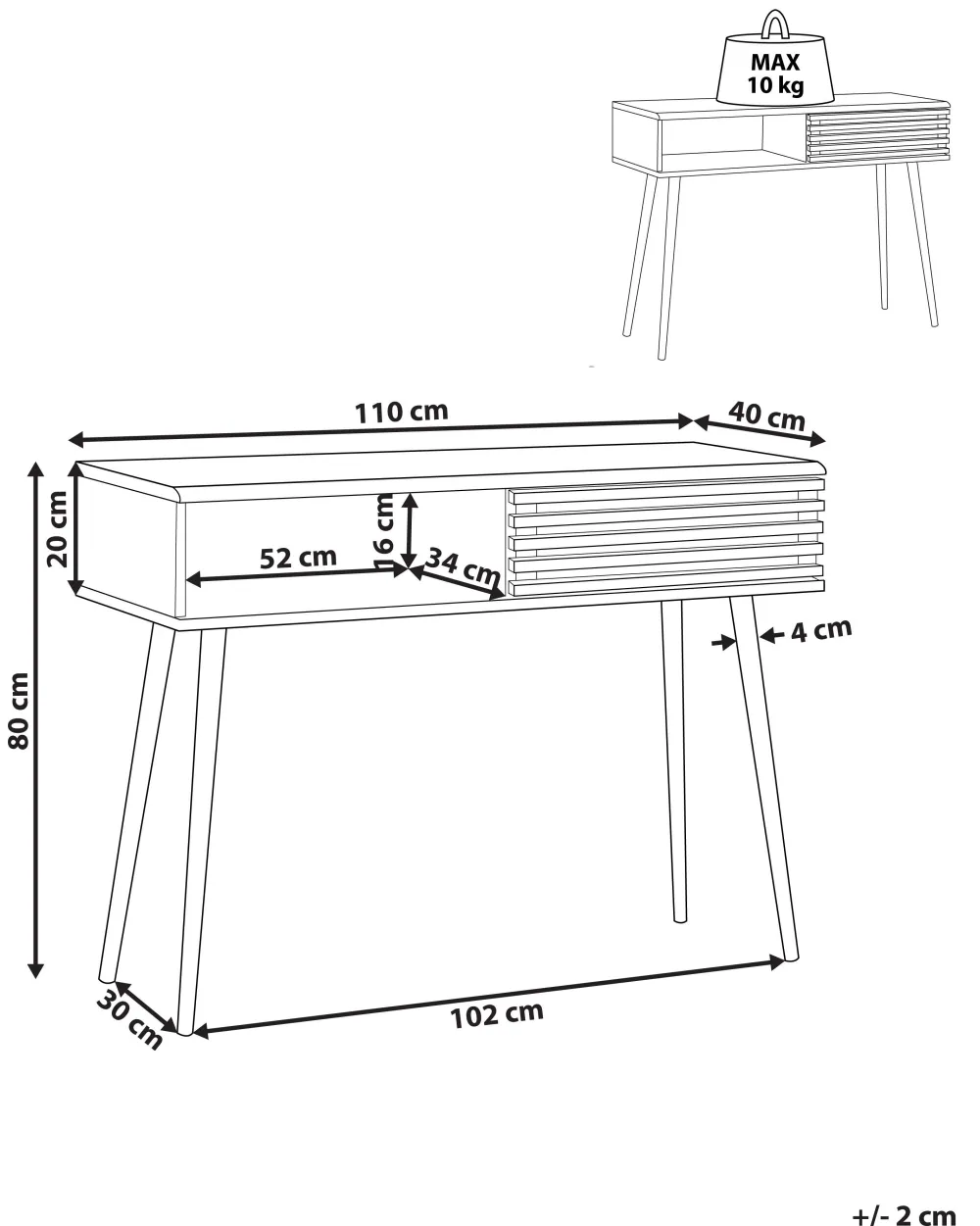 MAX
10 kg

110 cm
40 cm
20 cm
16 cm
52 cm
34 cm
4 cm
80 cm
30 cm
102 cm

+/- 2 cm