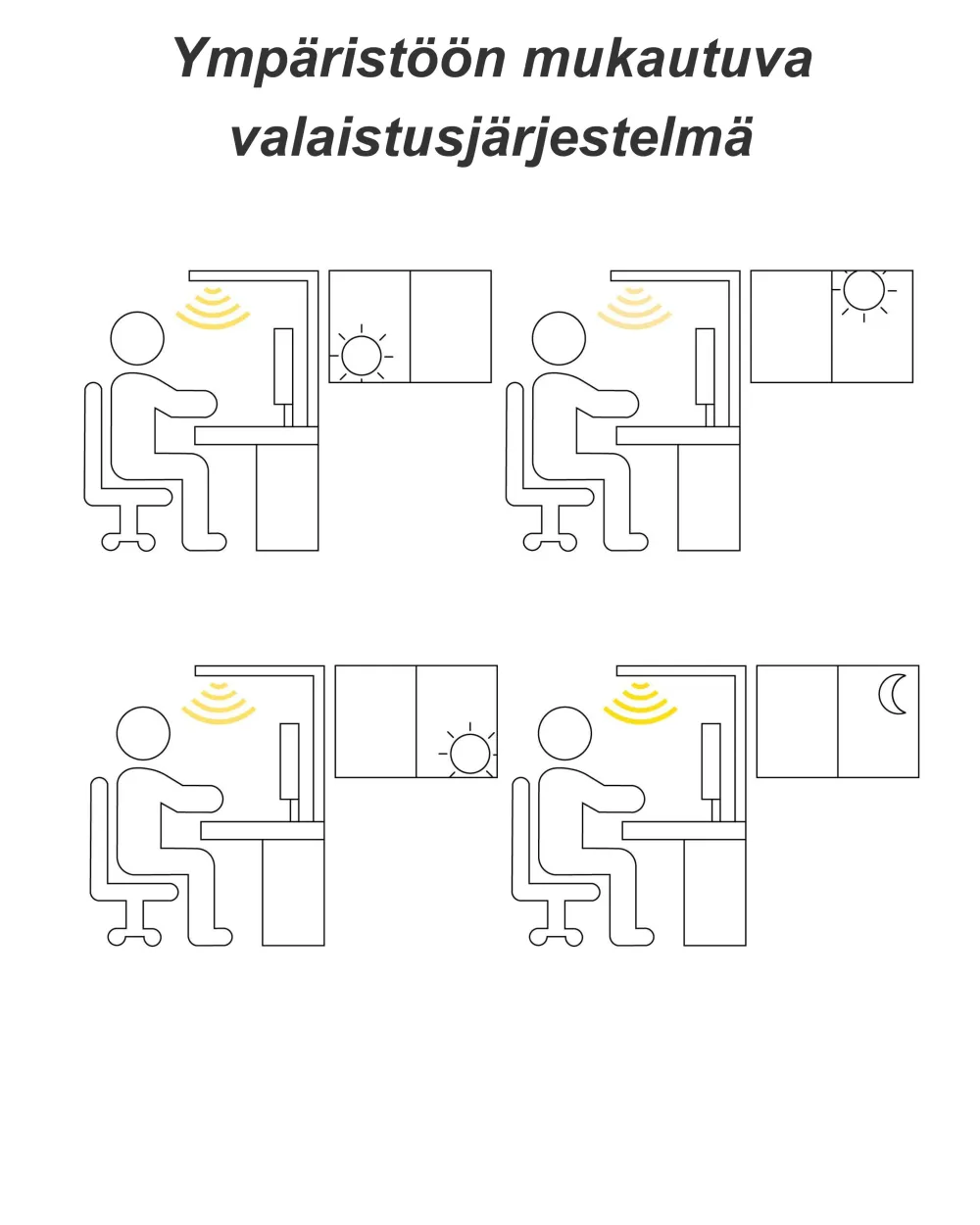 Ympäristöön mukautuva valaistusjärjestelmä