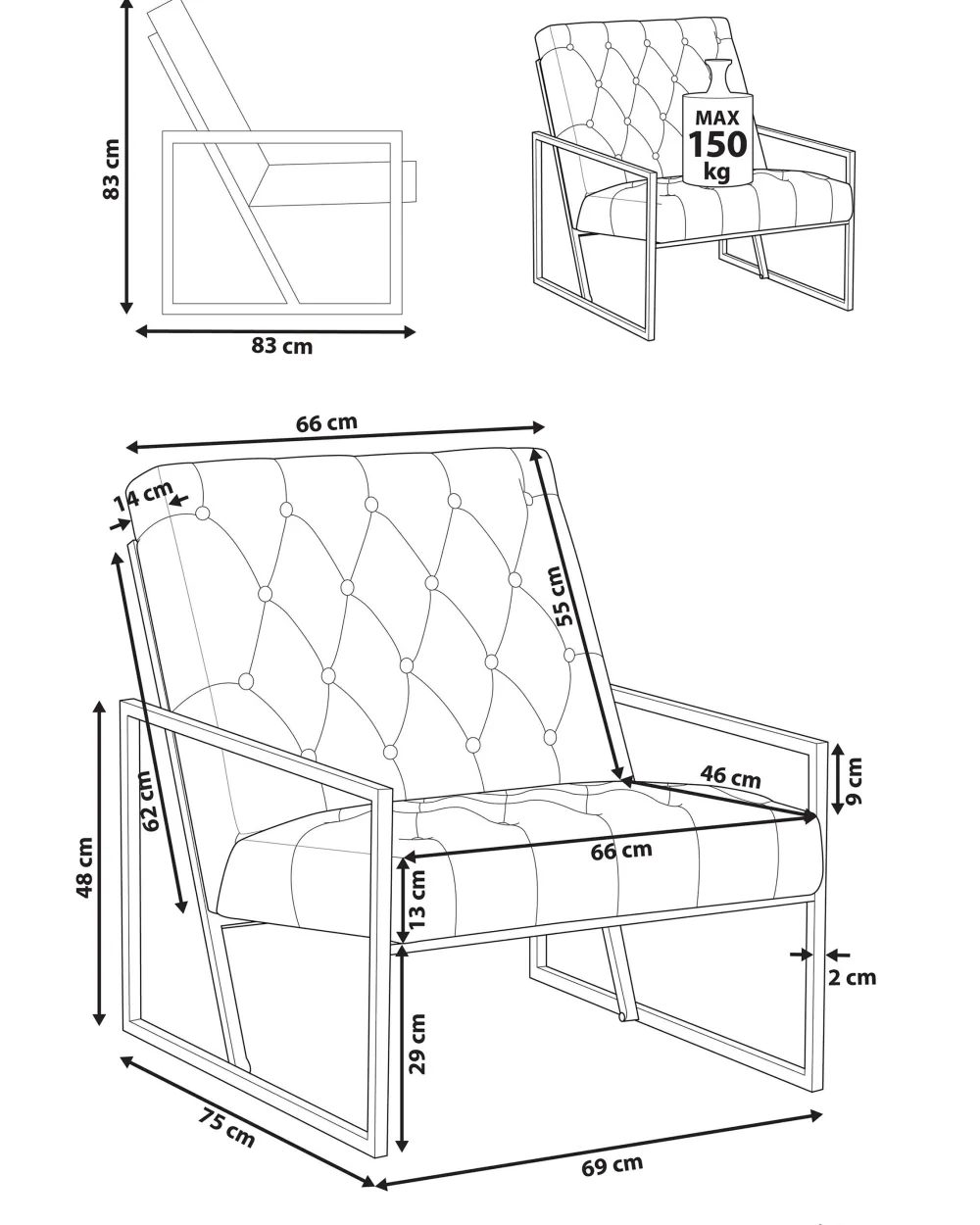 83 cm

83 cm

MAX
150
kg

66 cm

14 cm

55 cm

62 cm

48 cm

46 cm

9 cm

66 cm

13 cm

2 cm

29 cm

75 cm

69 cm