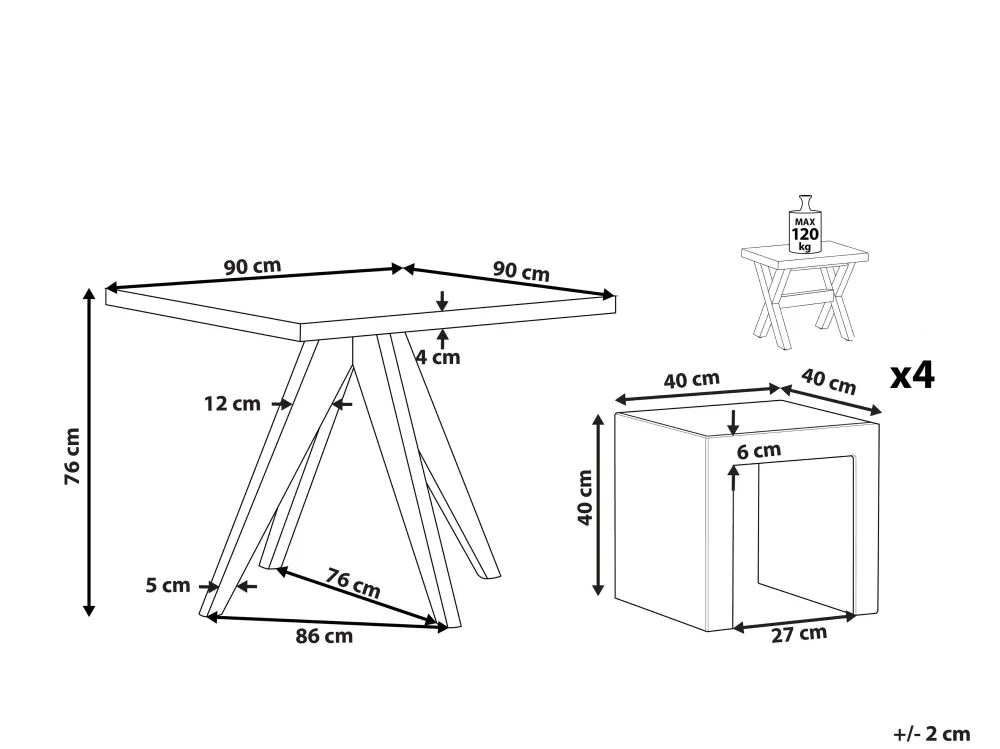 90 cm
90 cm
4 cm
12 cm
76 cm
5 cm
76 cm
86 cm
MAX
120
kg
x4
40 cm
40 cm
6 cm
40 cm
27 cm
+/- 2 cm