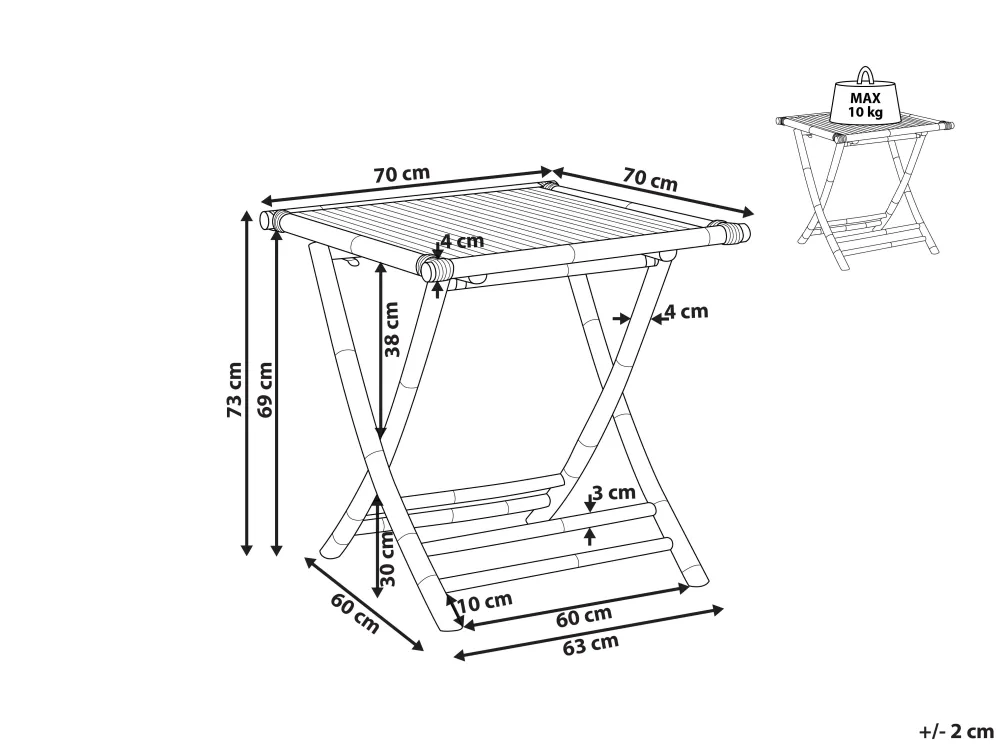 MAX
10 kg

70 cm
70 cm
4 cm
4 cm
38 cm
73 cm
69 cm
3 cm
30 cm
10 cm
60 cm
60 cm
63 cm

+/- 2 cm