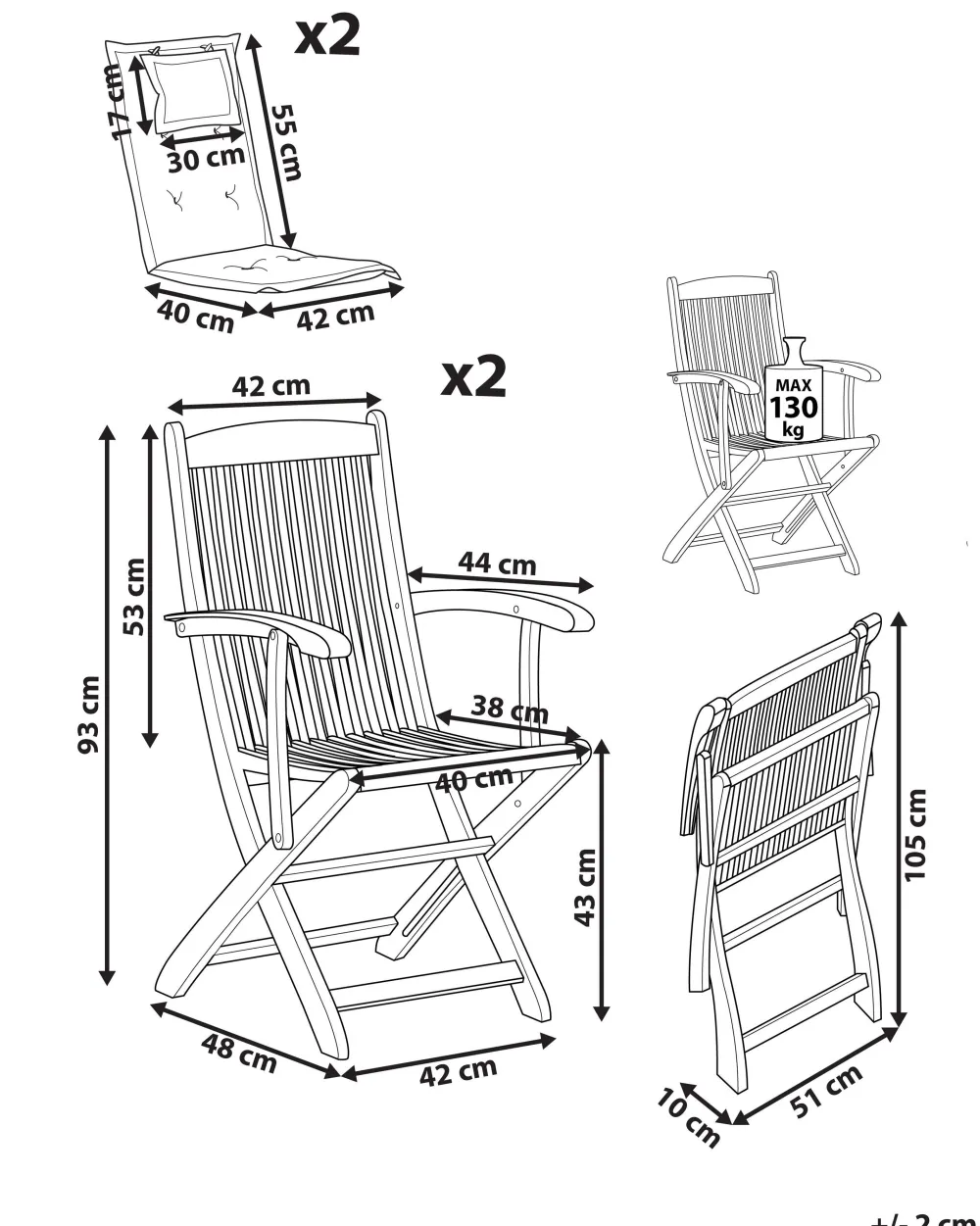 x2
17 cm
30 cm
55 cm
40 cm
42 cm

x2
42 cm
53 cm
93 cm
44 cm
38 cm
40 cm
43 cm
48 cm
42 cm

MAX
130
kg

105 cm
10 cm
51 cm

+/- 2 cm