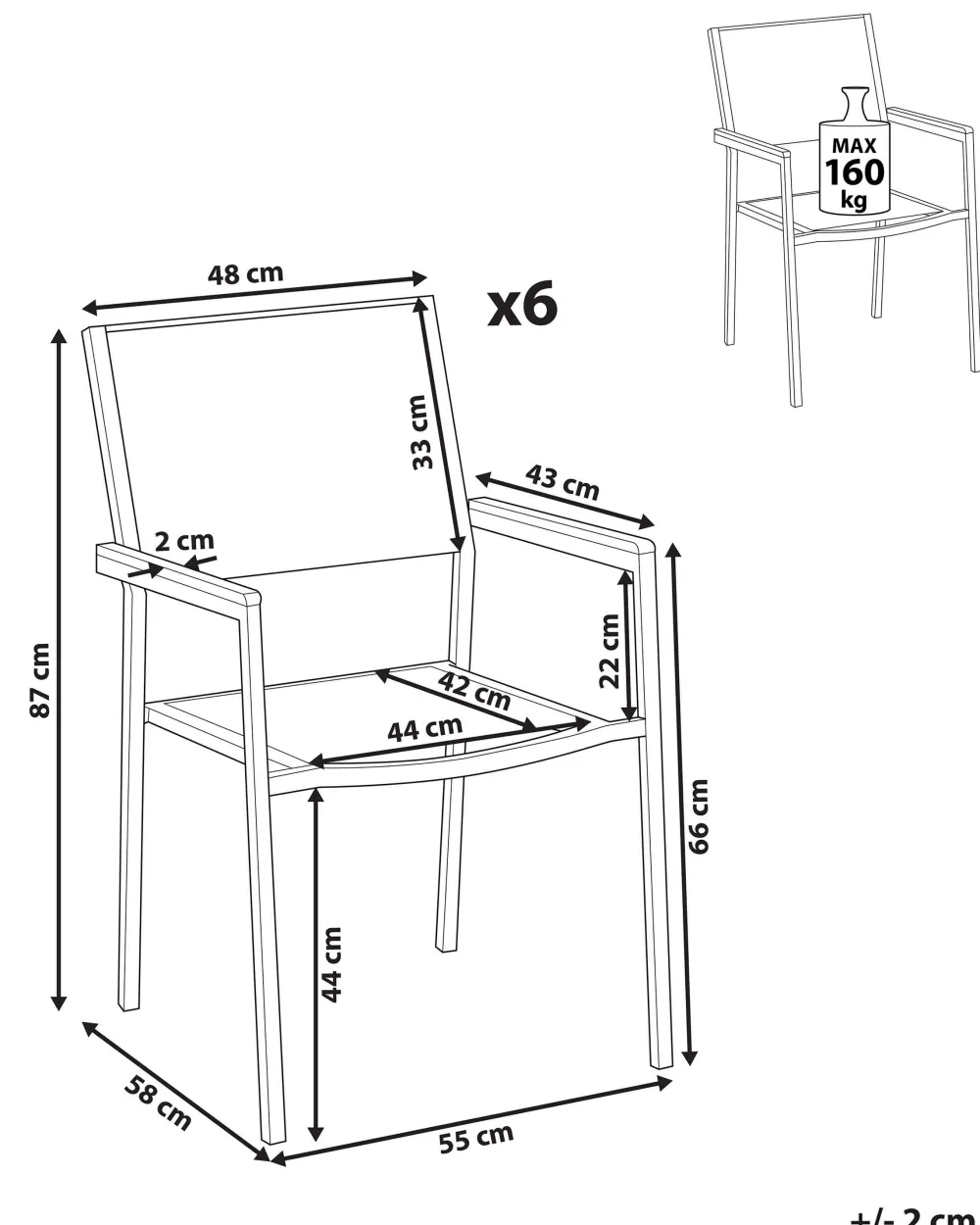 MAX
160
kg

48 cm

x6

33 cm

43 cm

2 cm

87 cm

22 cm

42 cm

44 cm

66 cm

44 cm

58 cm

55 cm

+/- 2 cm