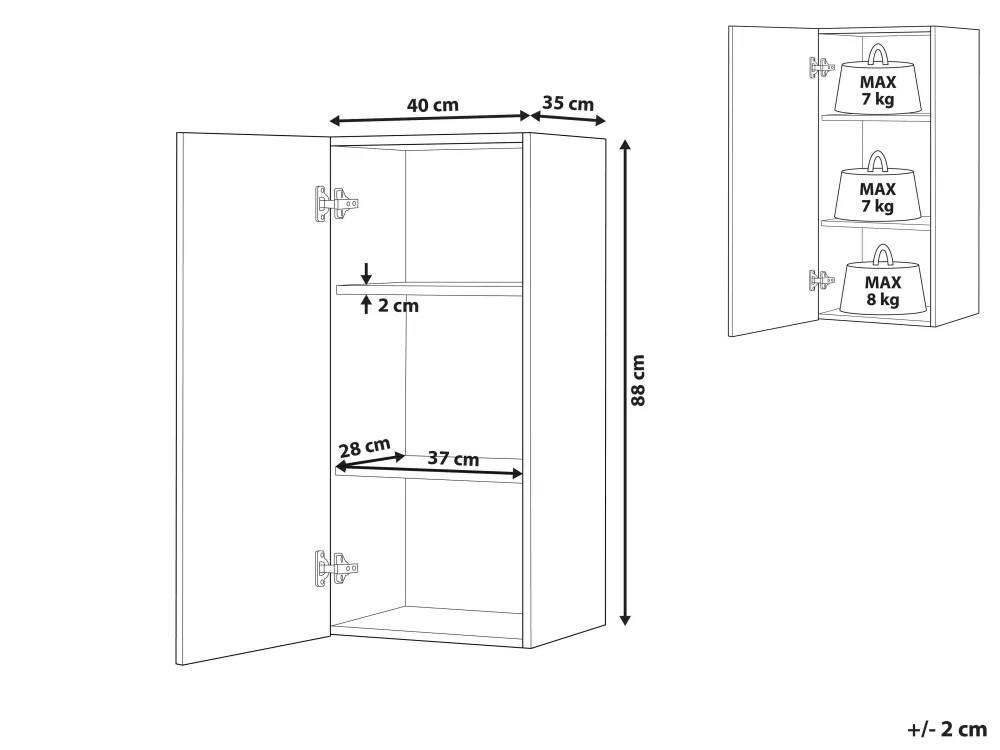 40 cm
35 cm
2 cm
88 cm
28 cm
37 cm

MAX
7 kg
MAX
7 kg
MAX
8 kg

+/- 2 cm