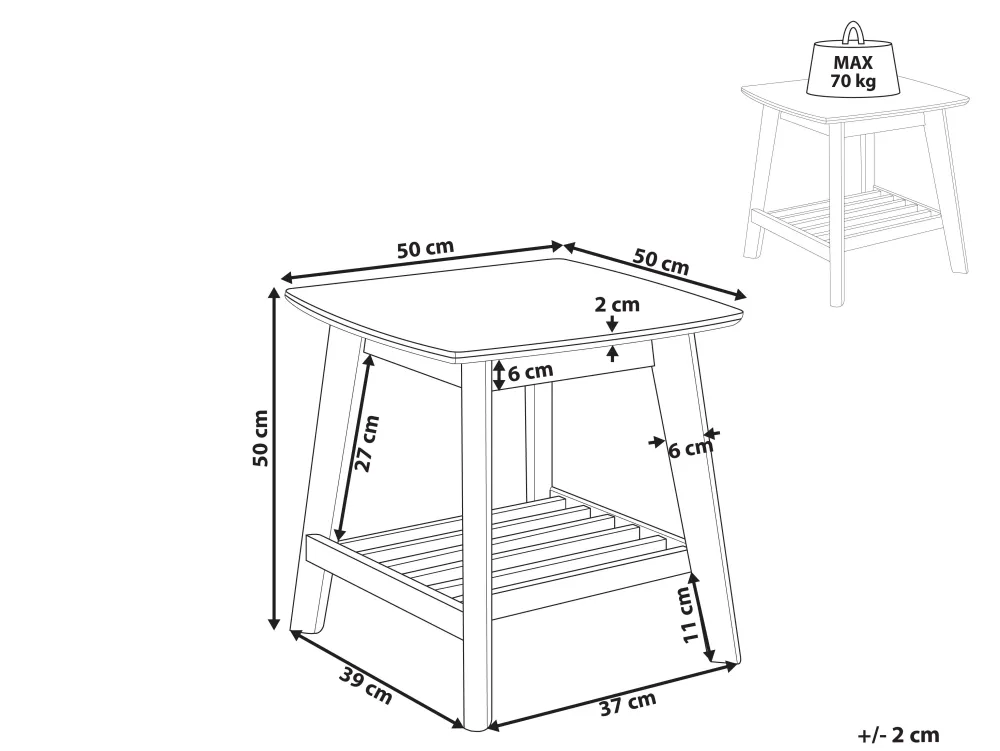 MAX
70 kg

50 cm
50 cm
2 cm
6 cm
50 cm
27 cm
6 cm
11 cm
39 cm
37 cm

+/- 2 cm