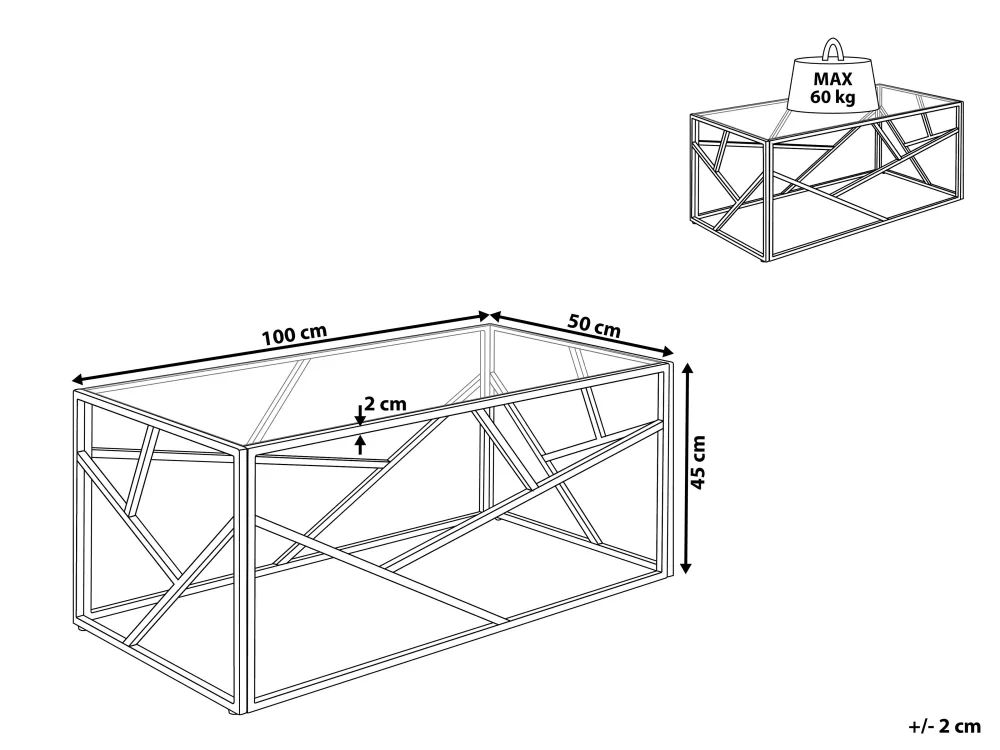 MAX
60 kg

100 cm
50 cm
2 cm
45 cm

+/- 2 cm