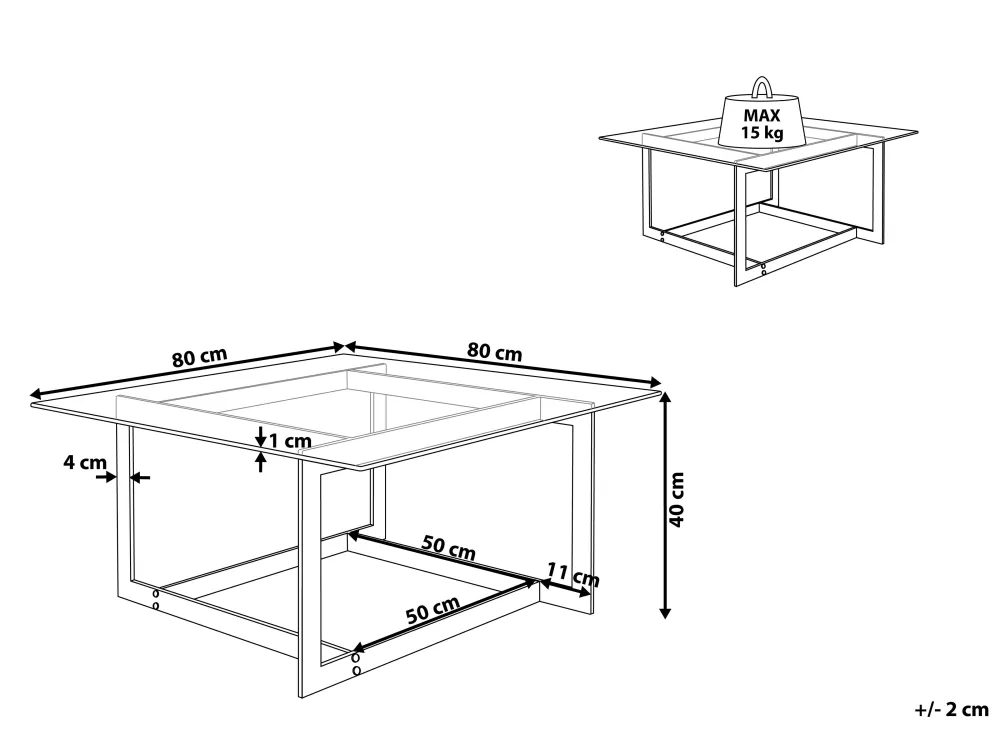 MAX
15 kg

80 cm
80 cm
1 cm
4 cm
40 cm
50 cm
11 cm
50 cm

+/- 2 cm