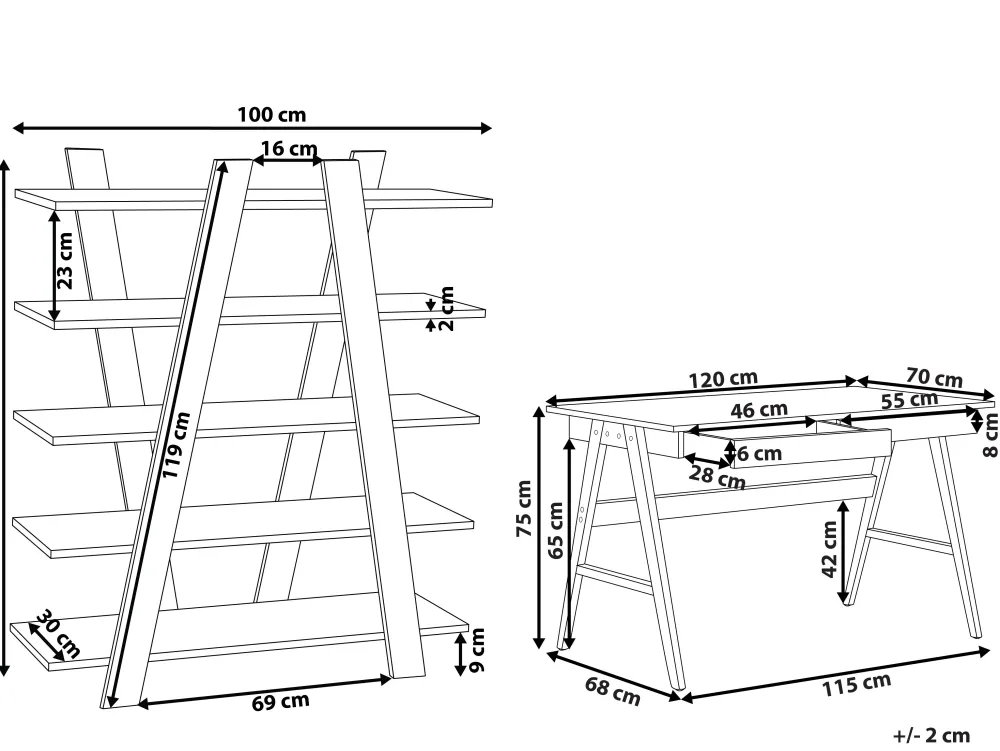 100 cm
16 cm
23 cm
2 cm
119 cm
30 cm
9 cm
69 cm
120 cm
70 cm
46 cm
55 cm
8 cm
6 cm
28 cm
75 cm
65 cm
42 cm
68 cm
115 cm
+/- 2 cm